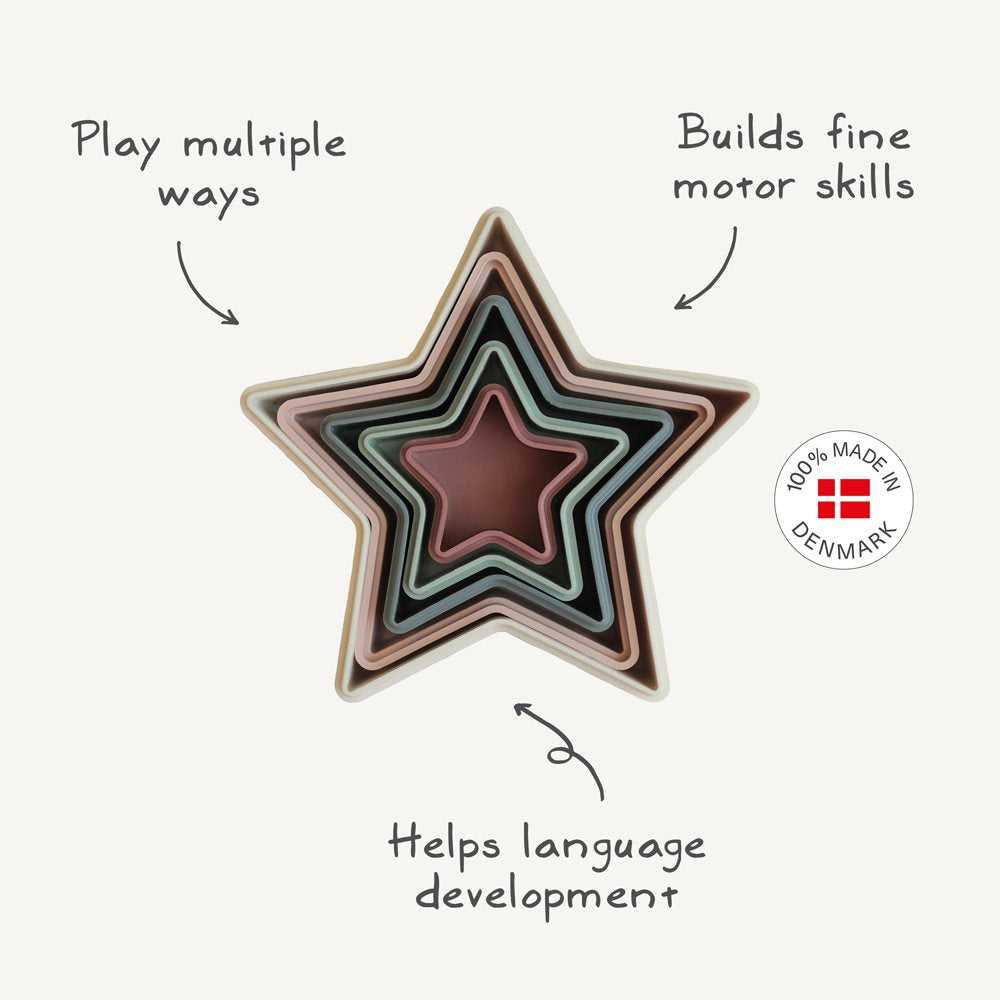 Play multiple ways

Builds fine motor skills

100% MADE IN DENMARK

Helps language development